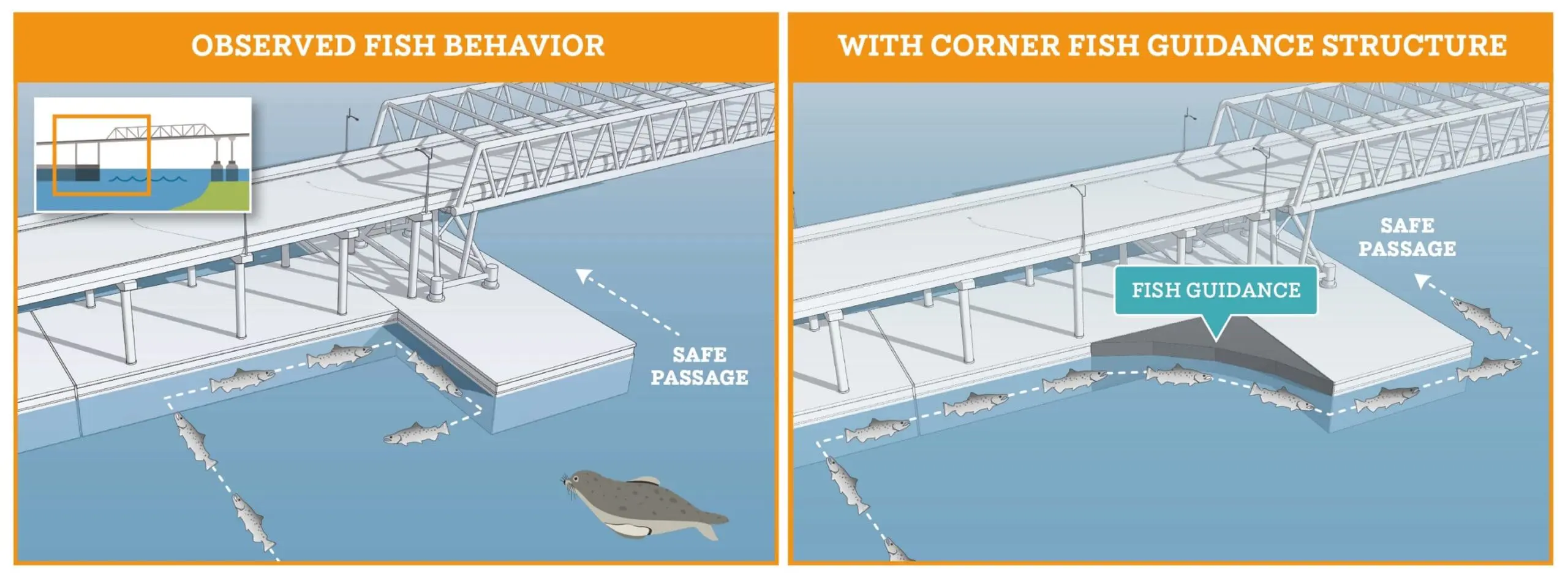 OBSERVED FISH BEHAVIOR

SAFE PASSAGE

WITH CORNER FISH GUIDANCE STRUCTURE

SAFE PASSAGE

FISH GUIDANCE